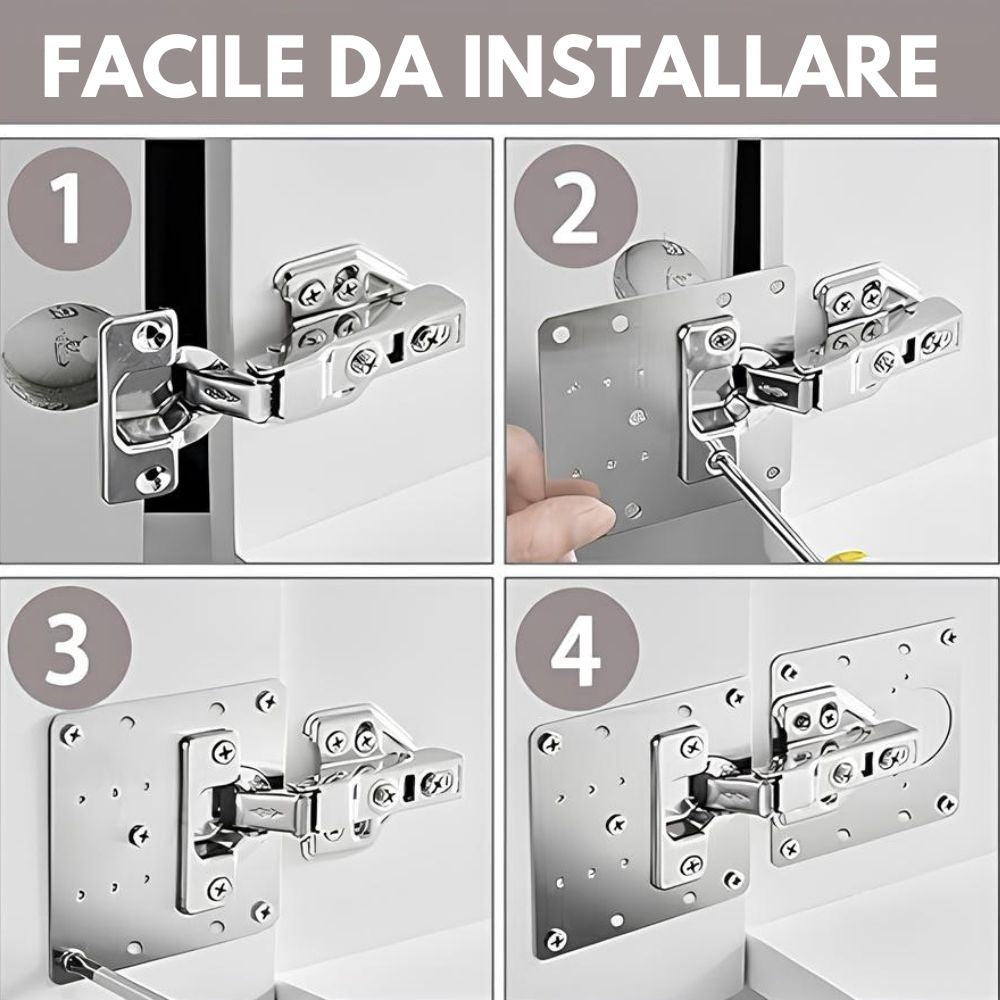 FACILE DA INSTALLARE

1

2

3

4