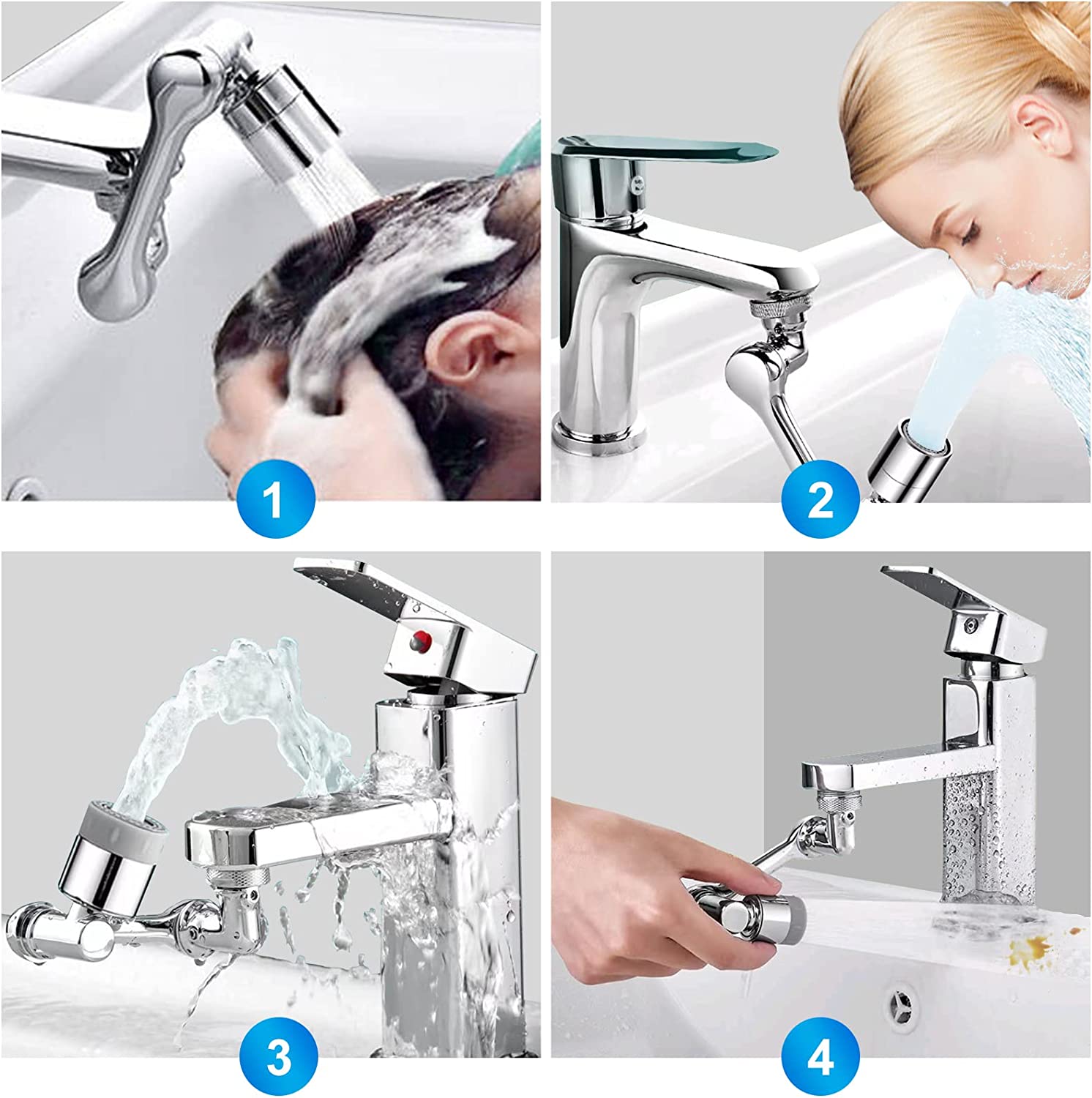 1

2

3

4